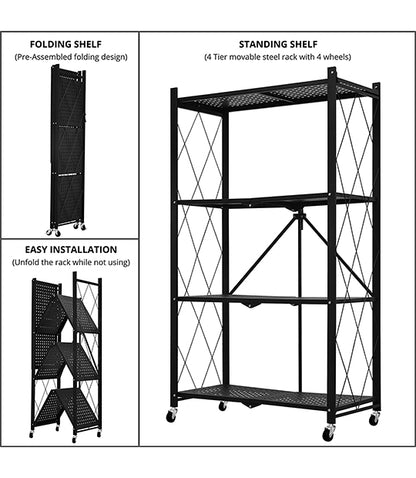 FOLDING SHELF
(Pre-Assembled folding design)

EASY INSTALLATION
(Unfold the rack while not using)

STANDING SHELF
(4 Tier movable steel rack with 4 wheels)