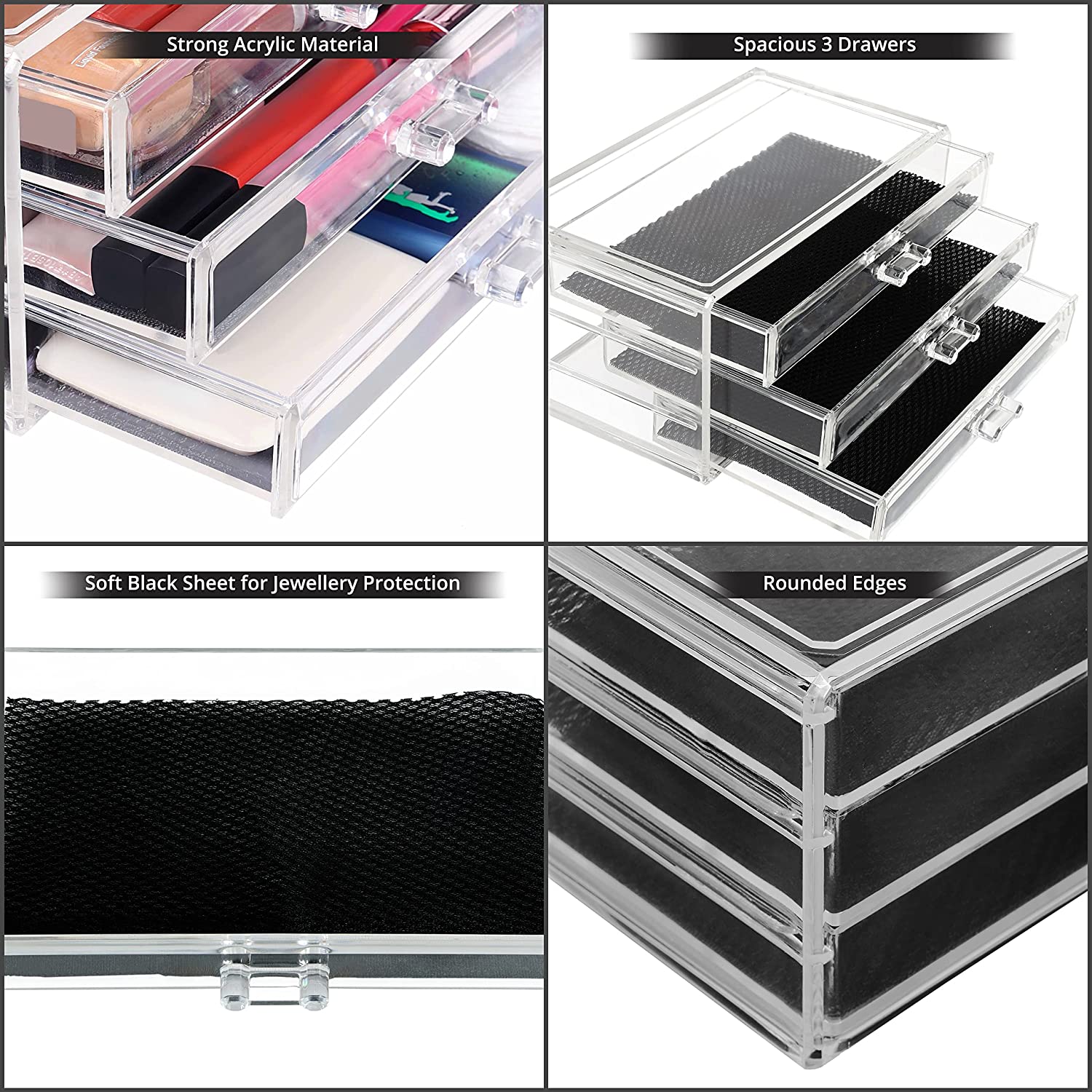 Strong Acrylic Material

Spacious 3 Drawers

Soft Black Sheet for Jewellery Protection

Rounded Edges