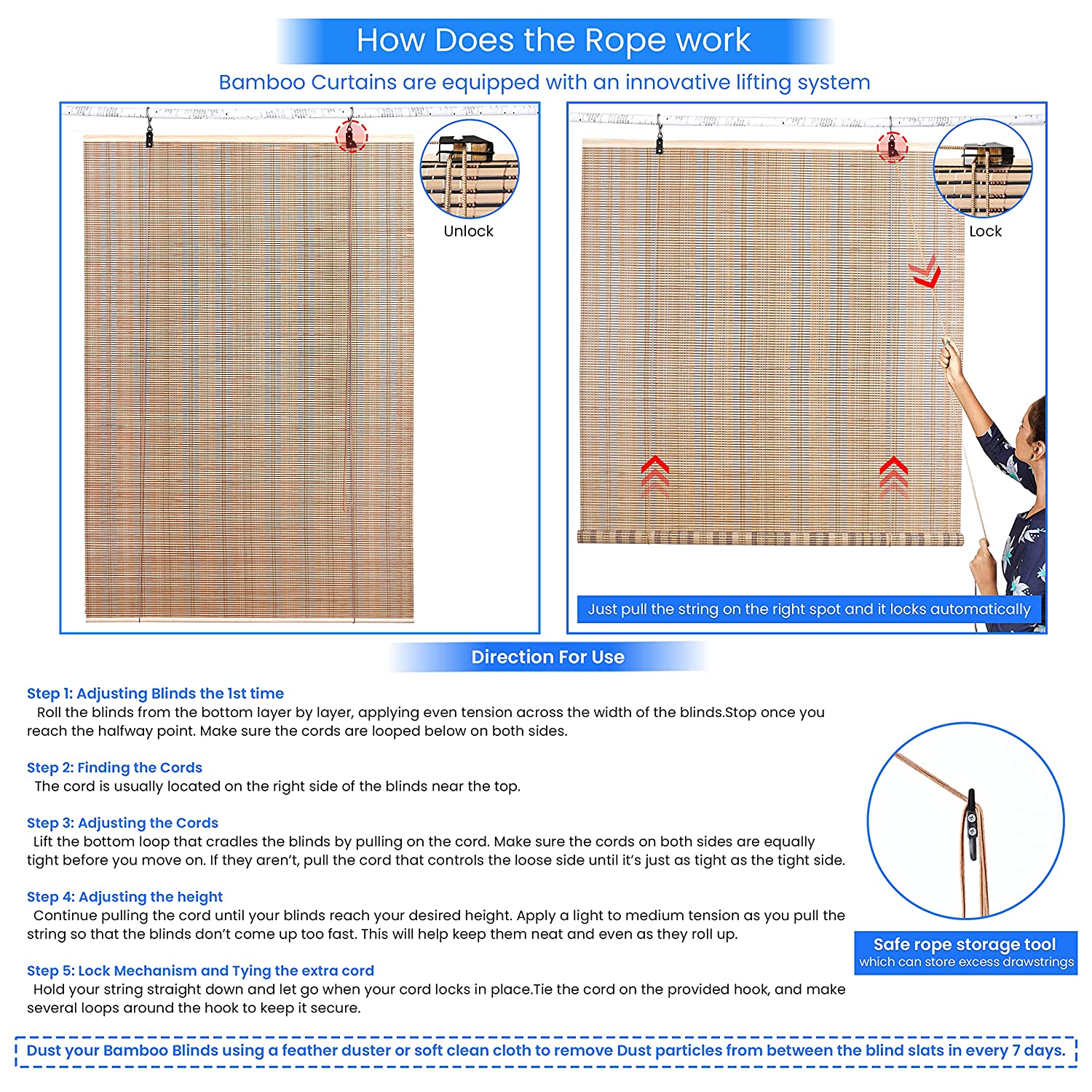 How Does the Rope work

Bamboo Curtains are equipped with an innovative lifting system

Unlock

Lock

Just pull the string on the right spot and it locks automatically

Direction For Use

Step 1: Adjusting Blinds the 1st time
Roll the blinds from the bottom layer by layer, applying even tension across the width of the blinds.Stop once you reach the halfway point. Make sure the cords are looped below on both sides.

Step 2: Finding the Cords
The cord is usually located on the right side of the blinds near the top.

Step 3: Adjusting the Cords
Lift the bottom loop that cradles the blinds by pulling on the cord. Make sure the cords on both sides are equally tight before you move on. If they aren't, pull the cord that controls the loose side until it's just as tight as the tight side.

Step 4: Adjusting the height
Continue pulling the cord until your blinds reach your desired height. Apply a light to medium tension as you pull the string so that the blinds don't come up too fast. This will help keep them neat and even as they roll up.

Step 5: Lock Mechanism and Tying the extra cord
Hold your string straight down and let go when your cord locks in place.Tie the cord on the provided hook, and make several loops around the hook to keep it secure.

Safe rope storage tool
which can store excess drawstrings

Dust your Bamboo Blinds using a feather duster or soft clean cloth to remove Dust particles from between the blind slats in every 7 days.