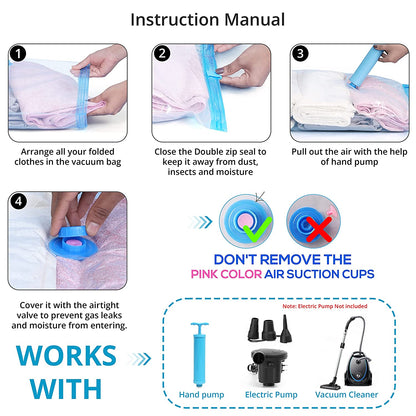 Instruction Manual

1

Arrange all your folded clothes in the vacuum bag

2

Close the Double zip seal to keep it away from dust, insects and moisture

3

Pull out the air with the help of hand pump

4

Cover it with the airtight valve to prevent gas leaks and moisture from entering.

DON'T REMOVE THE PINK COLOR AIR SUCTION CUPS

WORKS WITH

Note: Electric Pump Not included

Hand pump

Electric Pump

Vacuum Cleaner