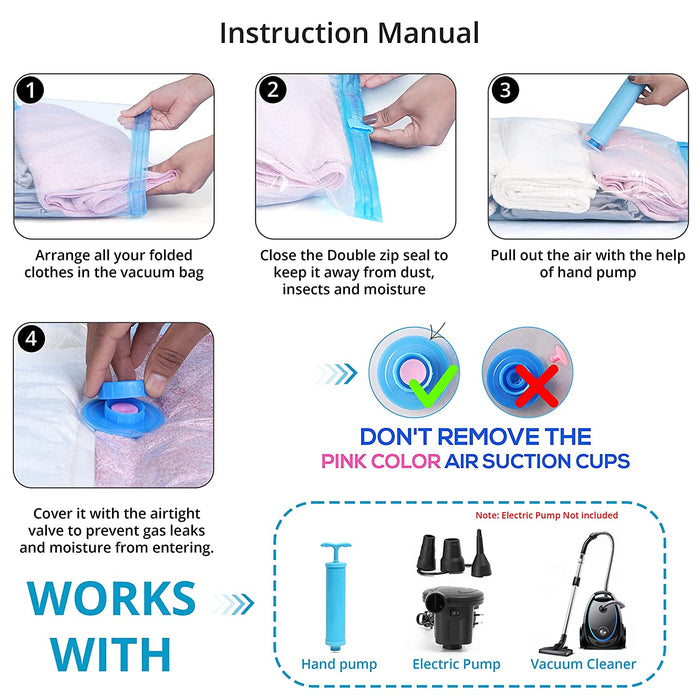 Instruction Manual

1

Arrange all your folded clothes in the vacuum bag

2

Close the Double zip seal to keep it away from dust, insects and moisture

3

Pull out the air with the help of hand pump

4

Cover it with the airtight valve to prevent gas leaks and moisture from entering.

DON'T REMOVE THE PINK COLOR AIR SUCTION CUPS

WORKS WITH

Note: Electric Pump Not included

Hand pump

Electric Pump

Vacuum Cleaner