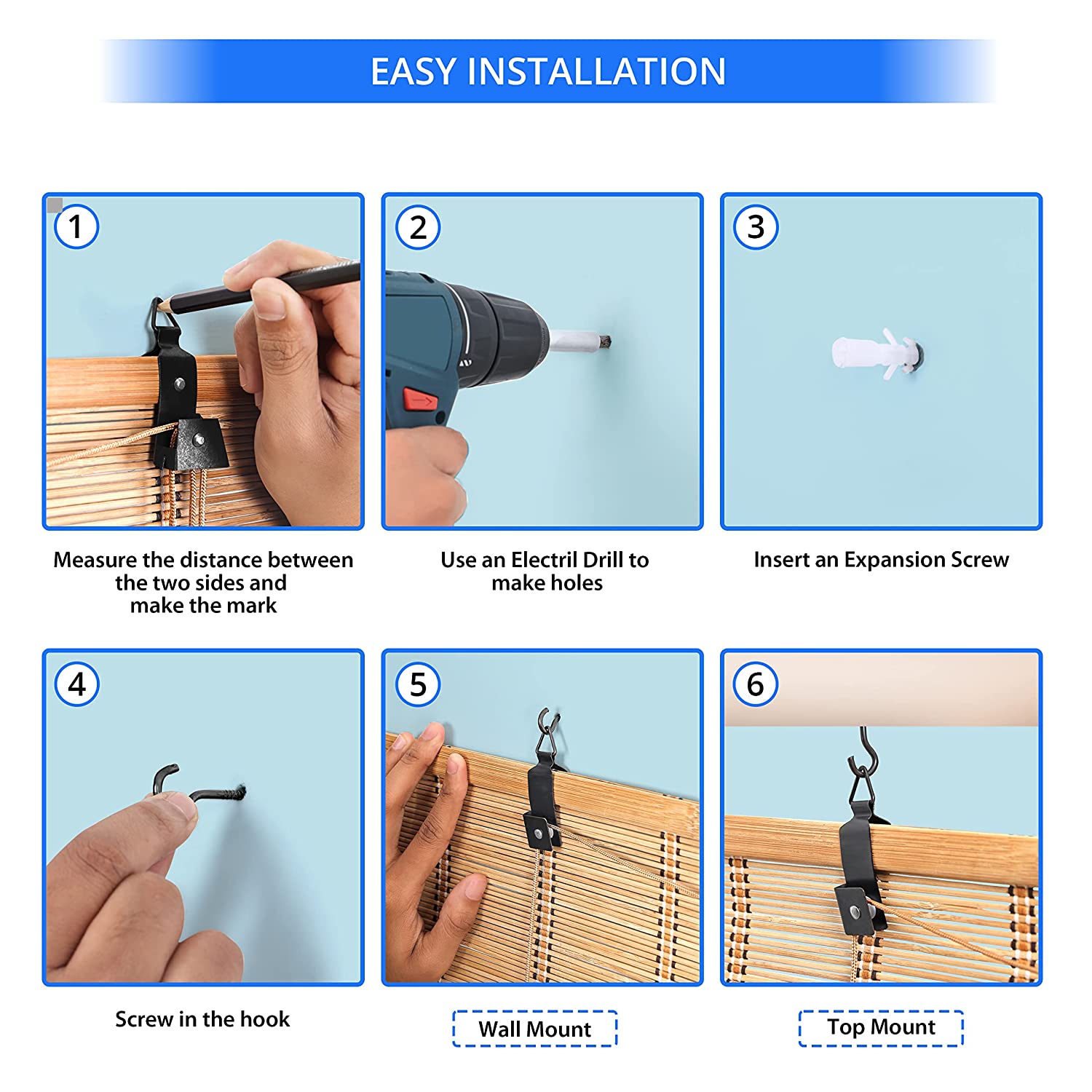 EASY INSTALLATION

1

Measure the distance between the two sides and make the mark

2

Use an Electril Drill to make holes

3

Insert an Expansion Screw

4

Screw in the hook

5

Wall Mount

6

Top Mount