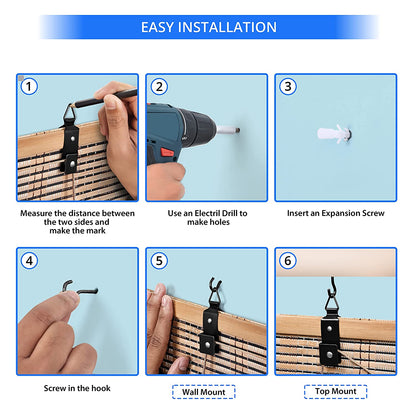 EASY INSTALLATION

1

Measure the distance between the two sides and make the mark

2

Use an Electril Drill to make holes

3

Insert an Expansion Screw

4

Screw in the hook

5

Wall Mount

6

Top Mount