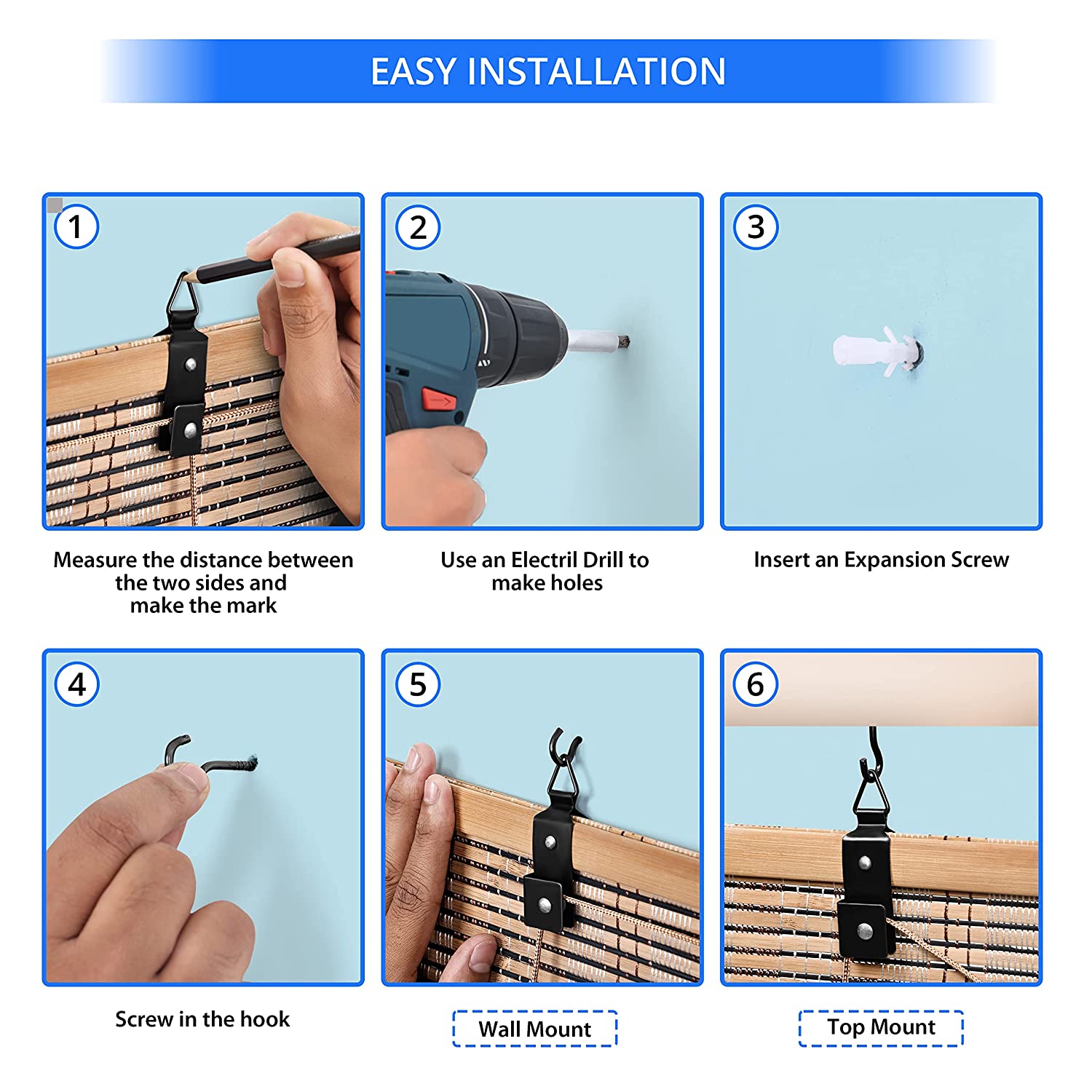 EASY INSTALLATION

1

Measure the distance between the two sides and make the mark

2

Use an Electril Drill to make holes

3

Insert an Expansion Screw

4

Screw in the hook

5

Wall Mount

6

Top Mount