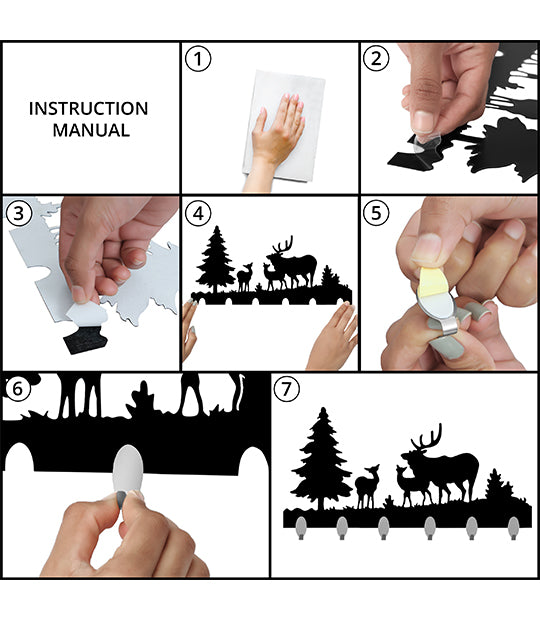 INSTRUCTION MANUAL

1

2

3

4

5

6

7