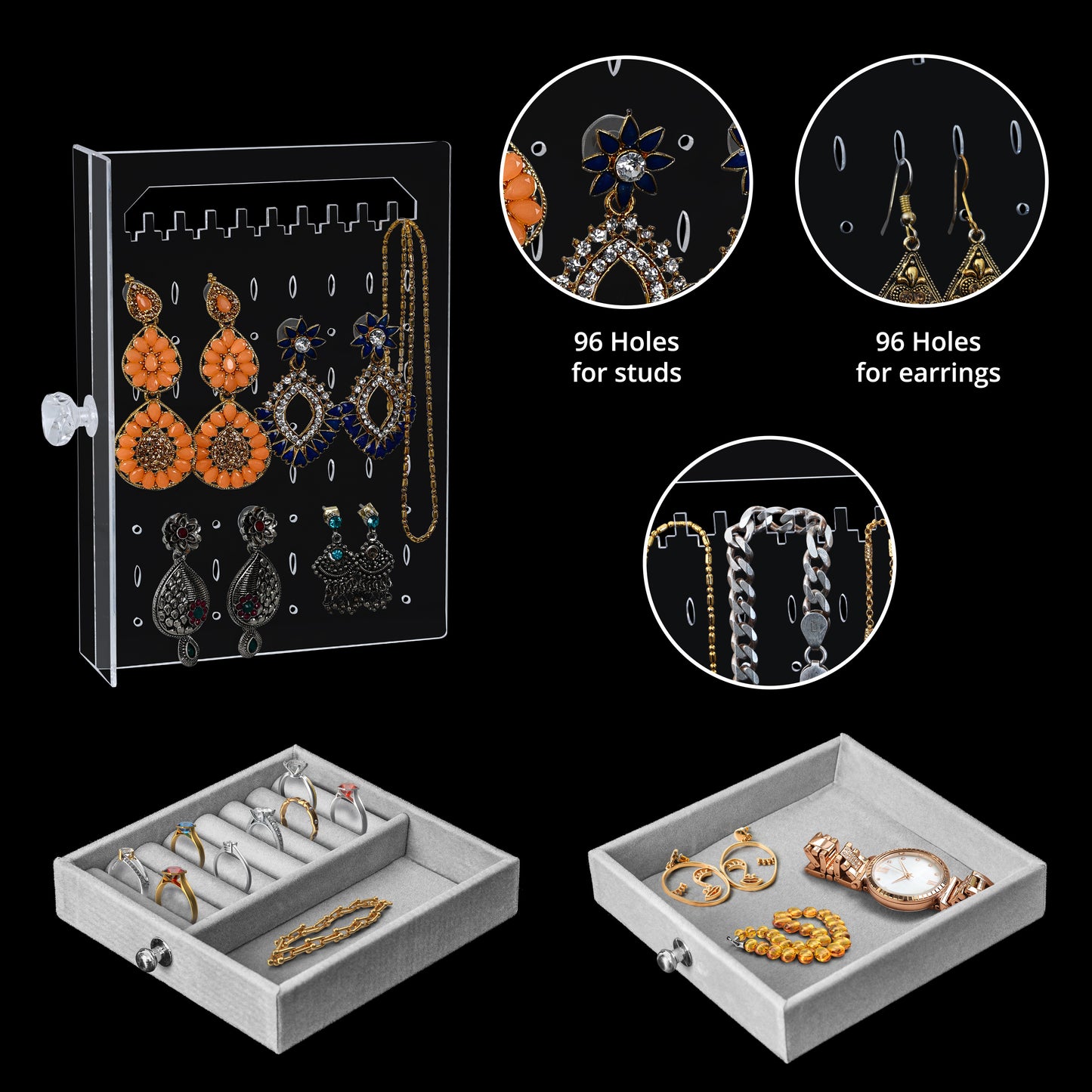 96 Holes
for studs

96 Holes
for earrings