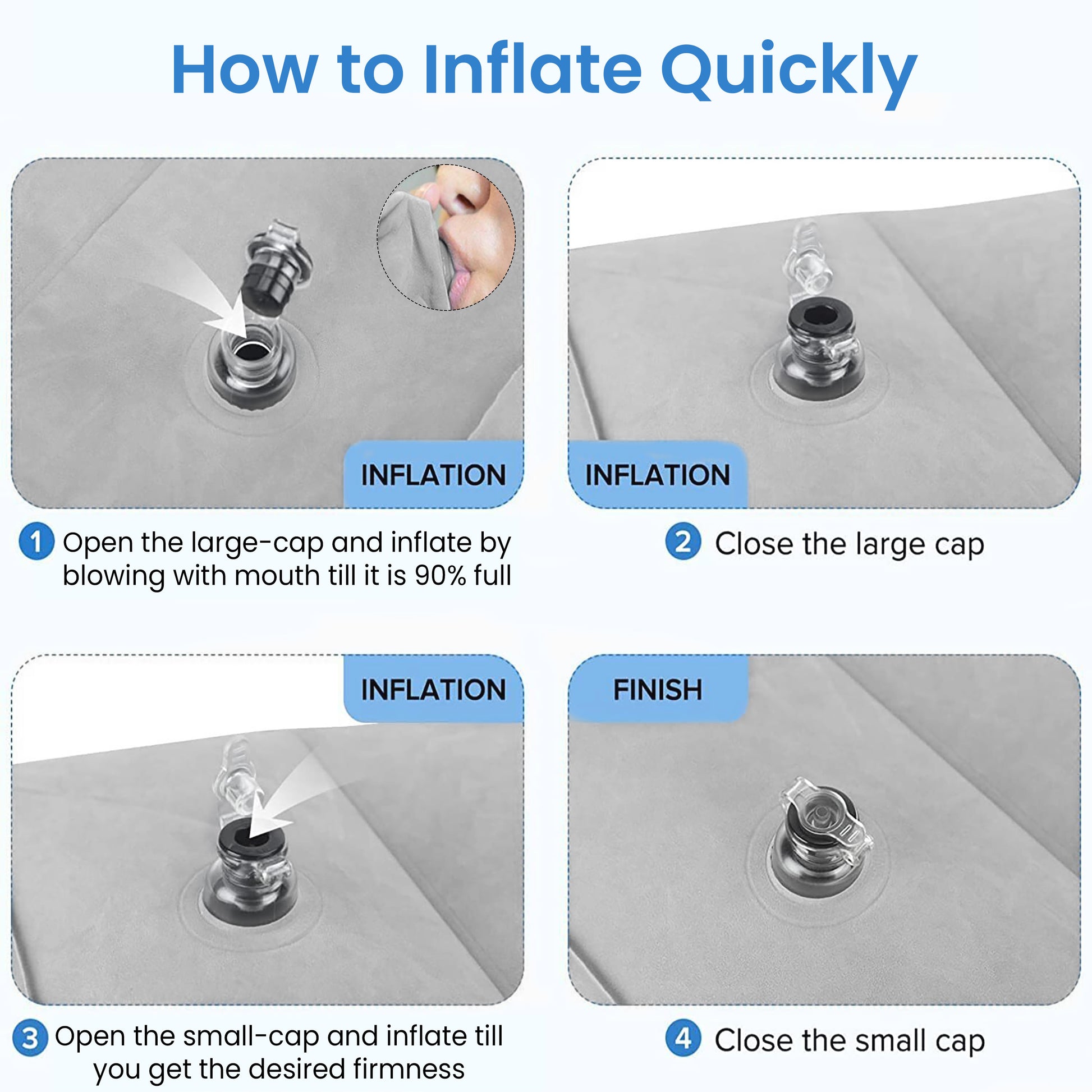 How to Inflate Quickly

INFLATION

1 Open the large-cap and inflate by blowing with mouth till it is 90% full

INFLATION

2 Close the large cap

INFLATION

3 Open the small-cap and inflate till you get the desired firmness

FINISH

4 Close the small cap