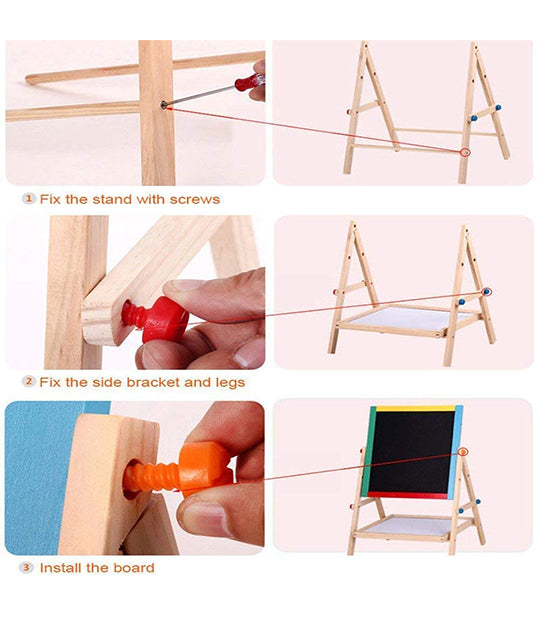 1 Fix the stand with screws

2 Fix the side bracket and legs

3 Install the board