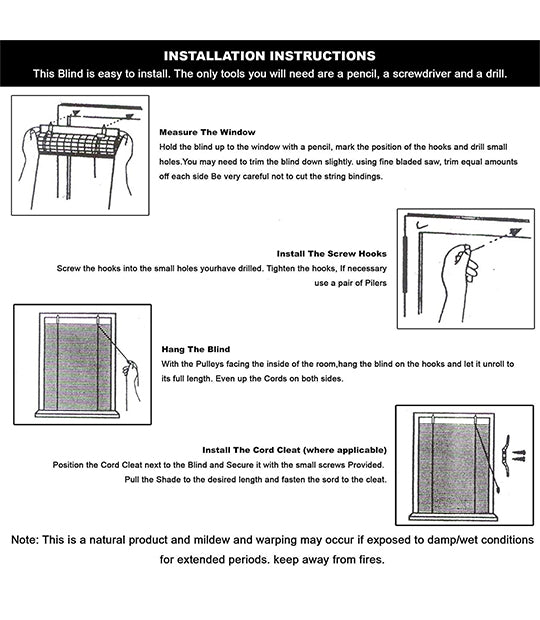 INSTALLATION INSTRUCTIONS

This Blind is easy to install. The only tools you will need are a pencil, a screwdriver and a drill.

Measure The Window

Hold the blind up to the window with a pencil, mark the position of the hooks and drill small holes.You may need to trim the blind down slightly. using fine bladed saw, trim equal amounts off each side Be very careful not to cut the string bindings.

Install The Screw Hooks

Screw the hooks into the small holes yourhave drilled. Tighten the hooks, If necessary use a pair of Pilers

Hang The Blind

With the Pulleys facing the inside of the room,hang the blind on the hooks and let it unroll to its full length. Even up the Cords on both sides.

Install The Cord Cleat (where applicable)

Position the Cord Cleat next to the Blind and Secure it with the small screws Provided. Pull the Shade to the desired length and fasten the sord to the cleat.

Note: This is a natural product and mildew and warping may occur if exposed to damp/wet conditions for extended periods. keep away from fires.