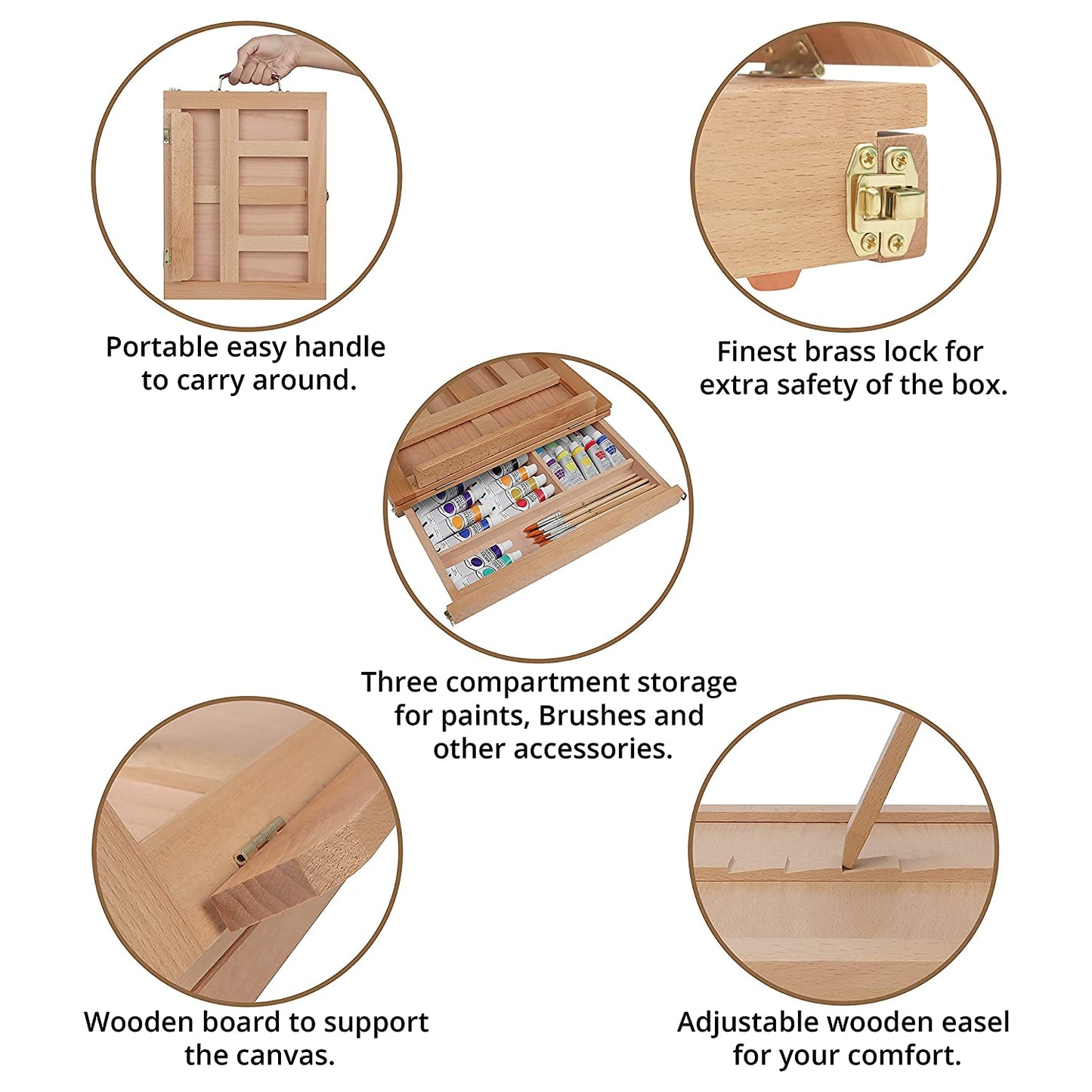 Portable easy handle to carry around.

Finest brass lock for extra safety of the box.

Three compartment storage for paints, Brushes and other accessories.

Wooden board to support the canvas.

Adjustable wooden easel for your comfort.