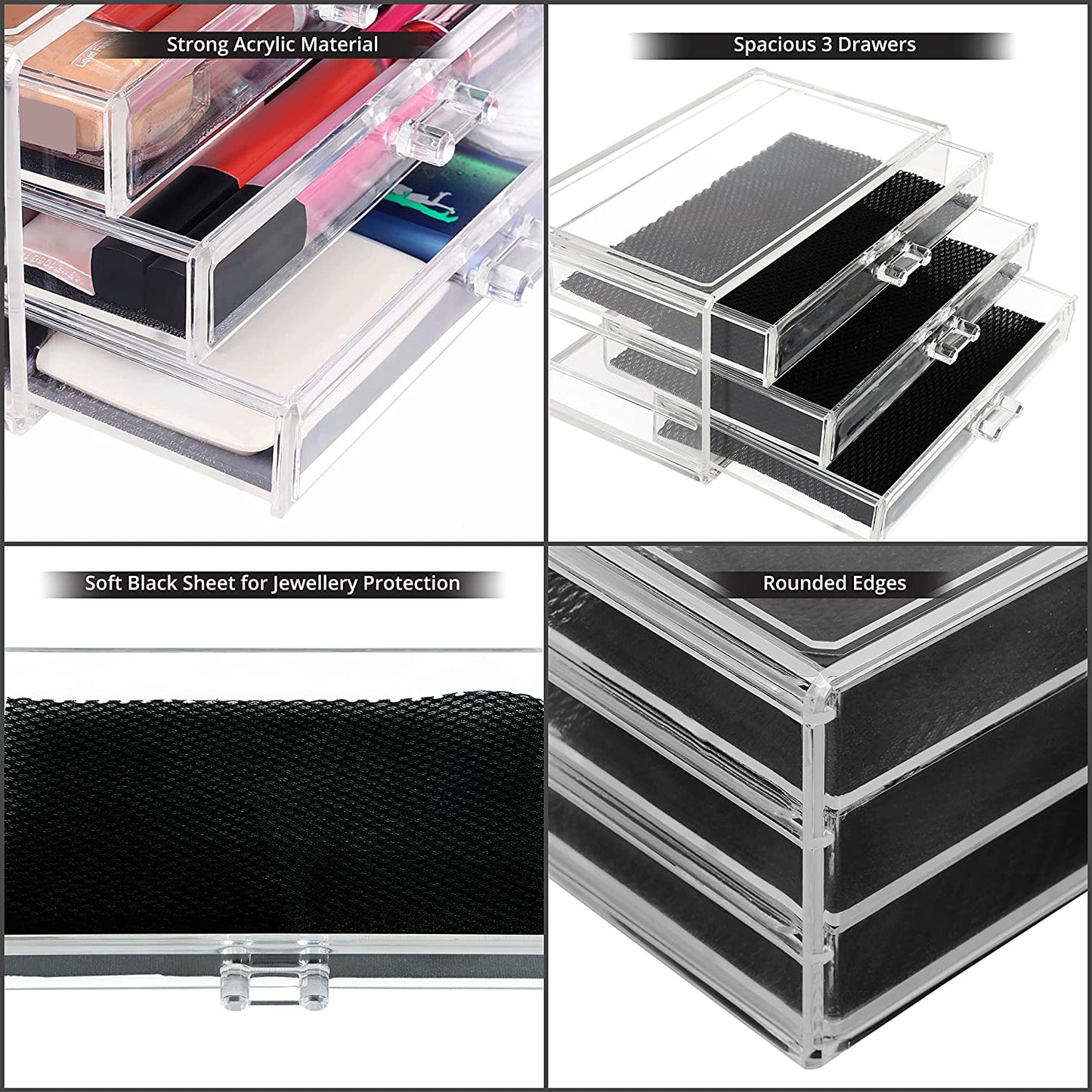 Strong Acrylic Material

Spacious 3 Drawers

Soft Black Sheet for Jewellery Protection

Rounded Edges