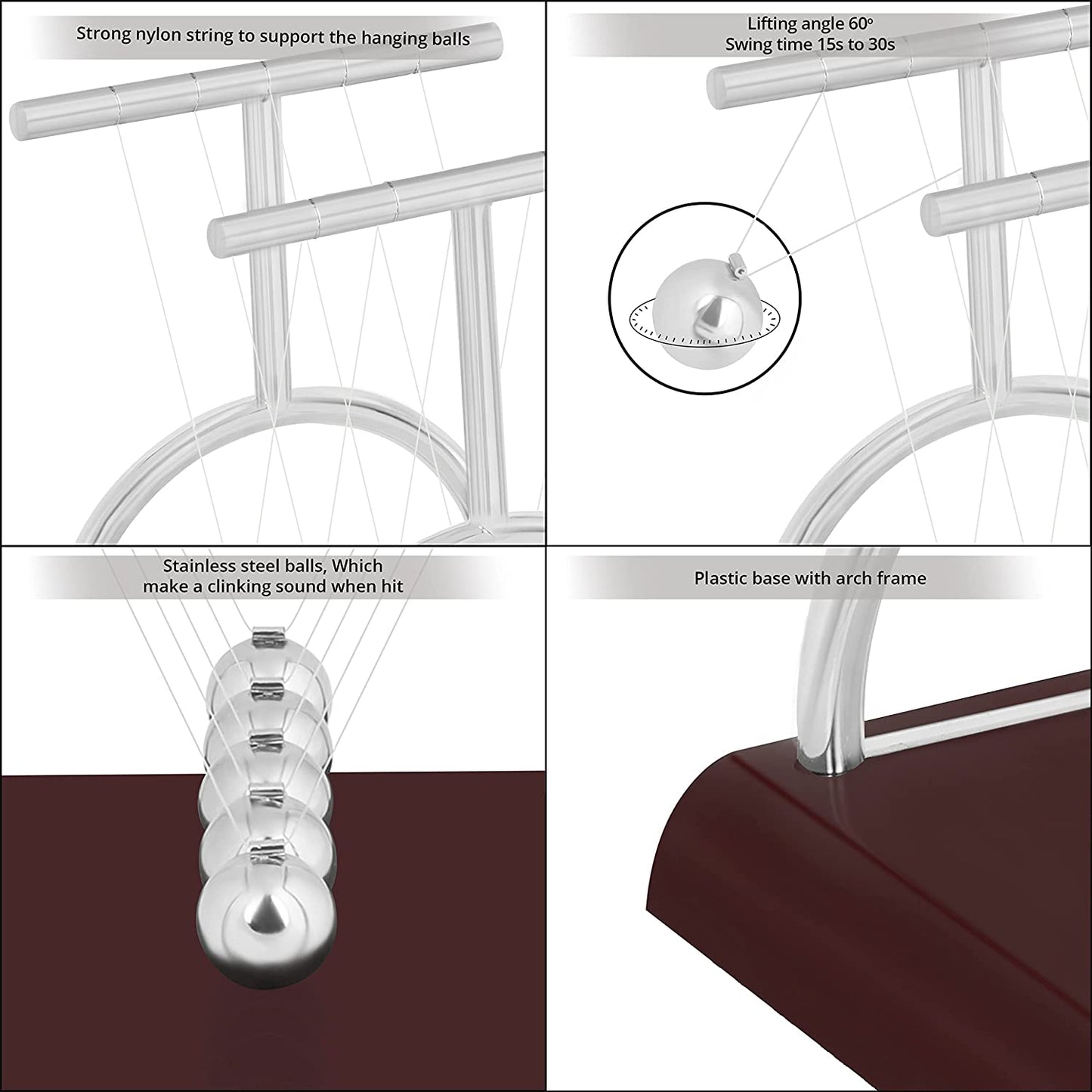 Strong nylon string to support the hanging balls

Lifting angle 60º
Swing time 15s to 30s

Stainless steel balls, Which make a clinking sound when hit

Plastic base with arch frame