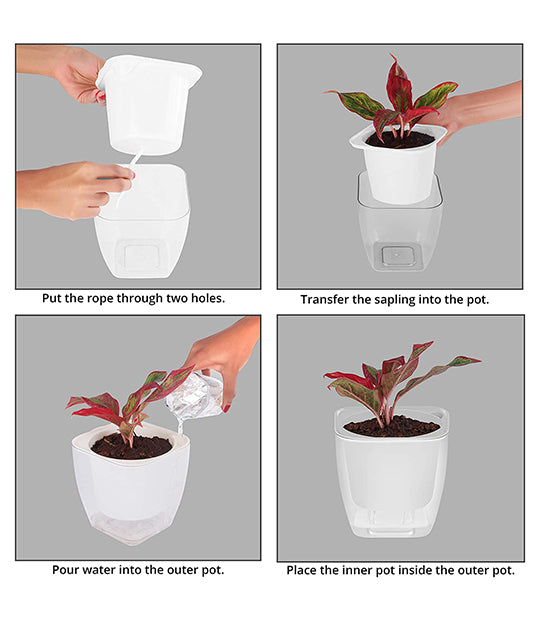 Put the rope through two holes.

Transfer the sapling into the pot.

Pour water into the outer pot.

Place the inner pot inside the outer pot.