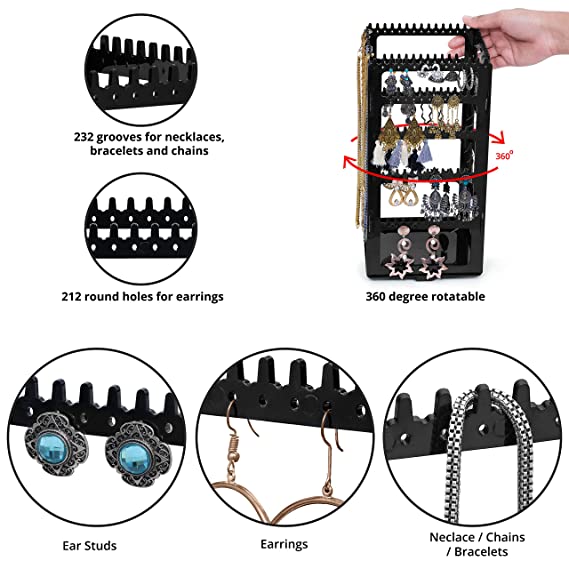 232 grooves for necklaces, bracelets and chains

212 round holes for earrings

$360^o$

360 degree rotatable

Ear Studs

Earrings

Neclace / Chains / Bracelets