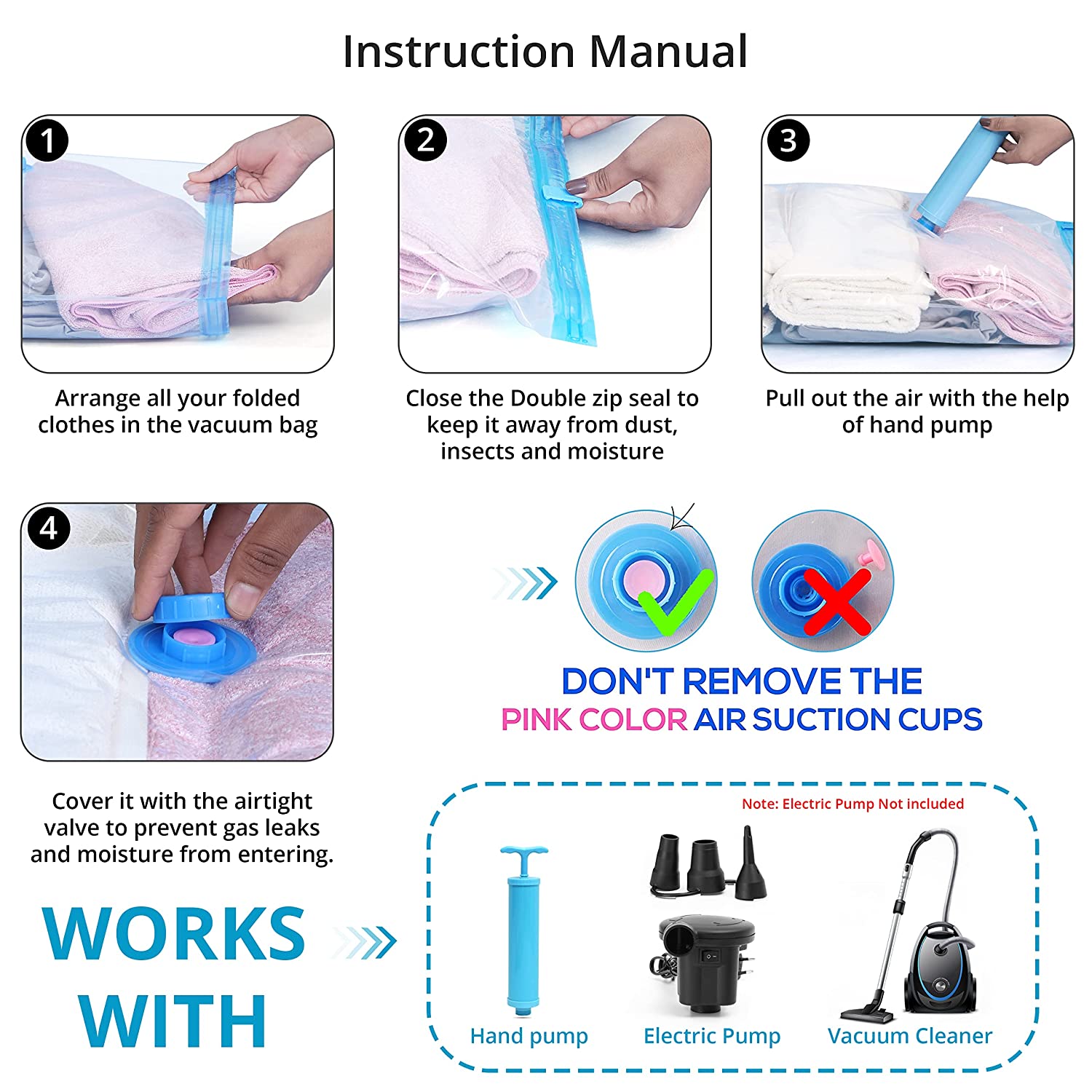 Instruction Manual

1

Arrange all your folded clothes in the vacuum bag

2

Close the Double zip seal to keep it away from dust, insects and moisture

3

Pull out the air with the help of hand pump

4

Cover it with the airtight valve to prevent gas leaks and moisture from entering.

DON'T REMOVE THE PINK COLOR AIR SUCTION CUPS

WORKS WITH

Note: Electric Pump Not included

Hand pump

Electric Pump

Vacuum Cleaner