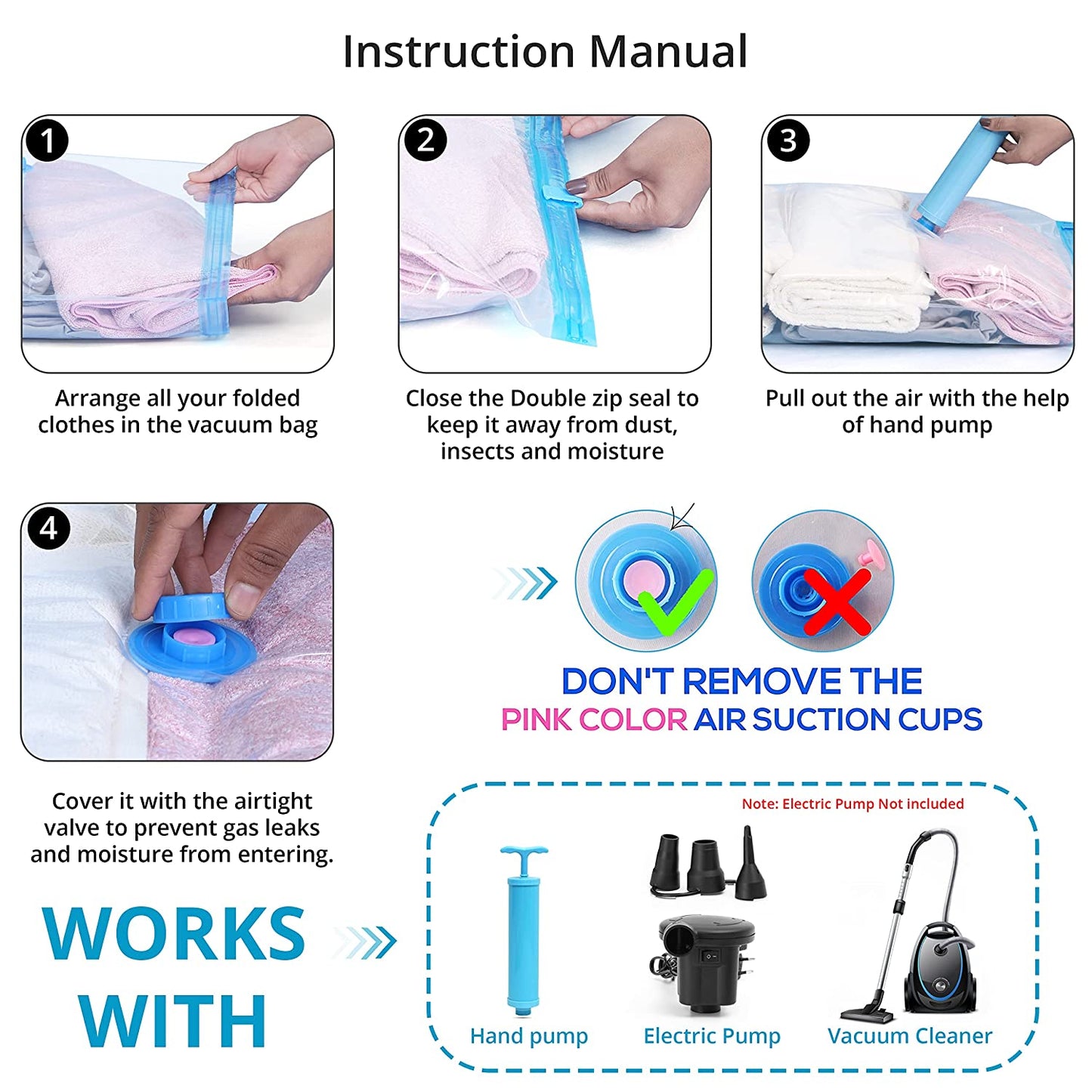 Instruction Manual

1

Arrange all your folded clothes in the vacuum bag

2

Close the Double zip seal to keep it away from dust, insects and moisture

3

Pull out the air with the help of hand pump

4

Cover it with the airtight valve to prevent gas leaks and moisture from entering.

DON'T REMOVE THE PINK COLOR AIR SUCTION CUPS

WORKS WITH

Note: Electric Pump Not included

Hand pump

Electric Pump

Vacuum Cleaner