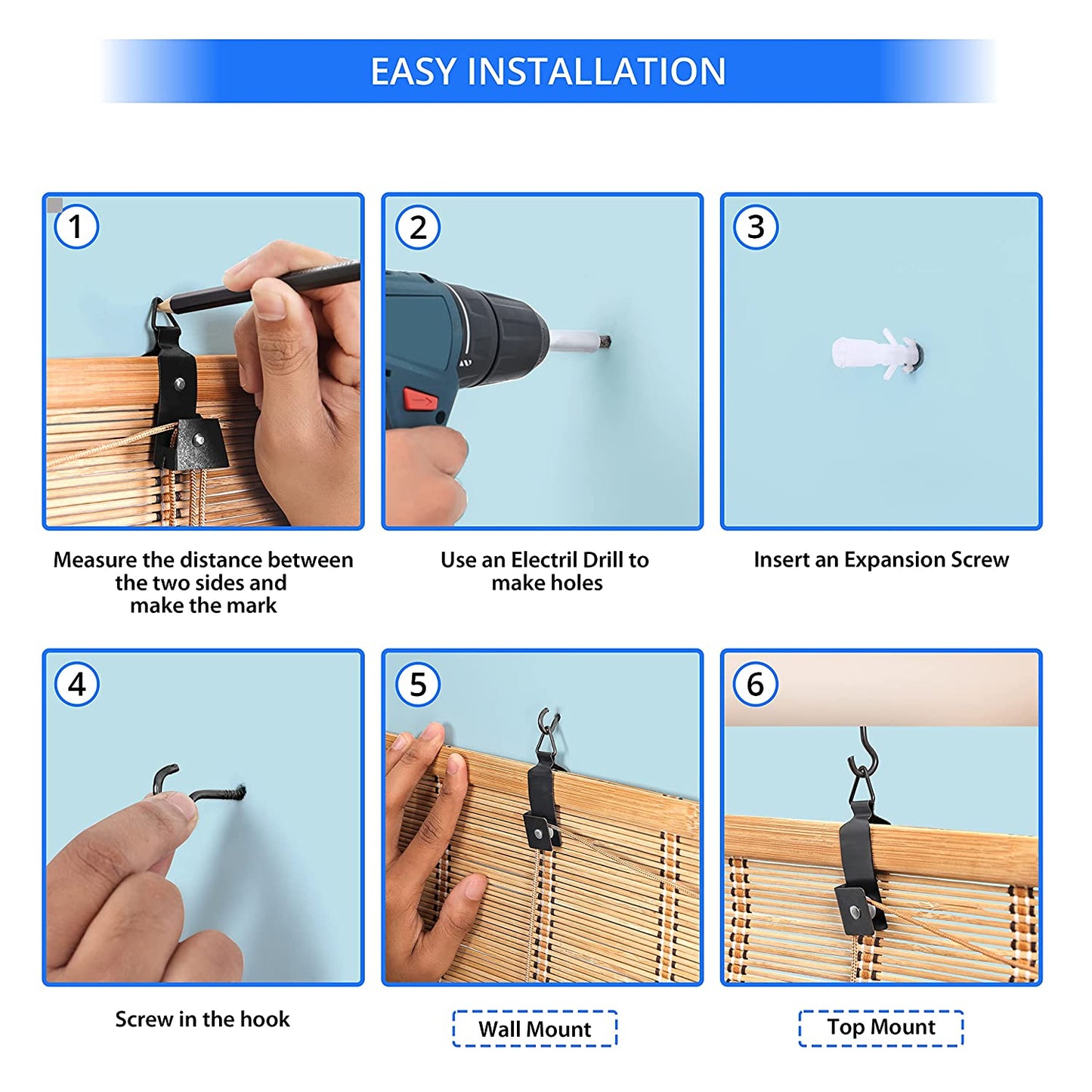 EASY INSTALLATION

1

Measure the distance between the two sides and make the mark

2

Use an Electril Drill to make holes

3

Insert an Expansion Screw

4

Screw in the hook

5

Wall Mount

6

Top Mount