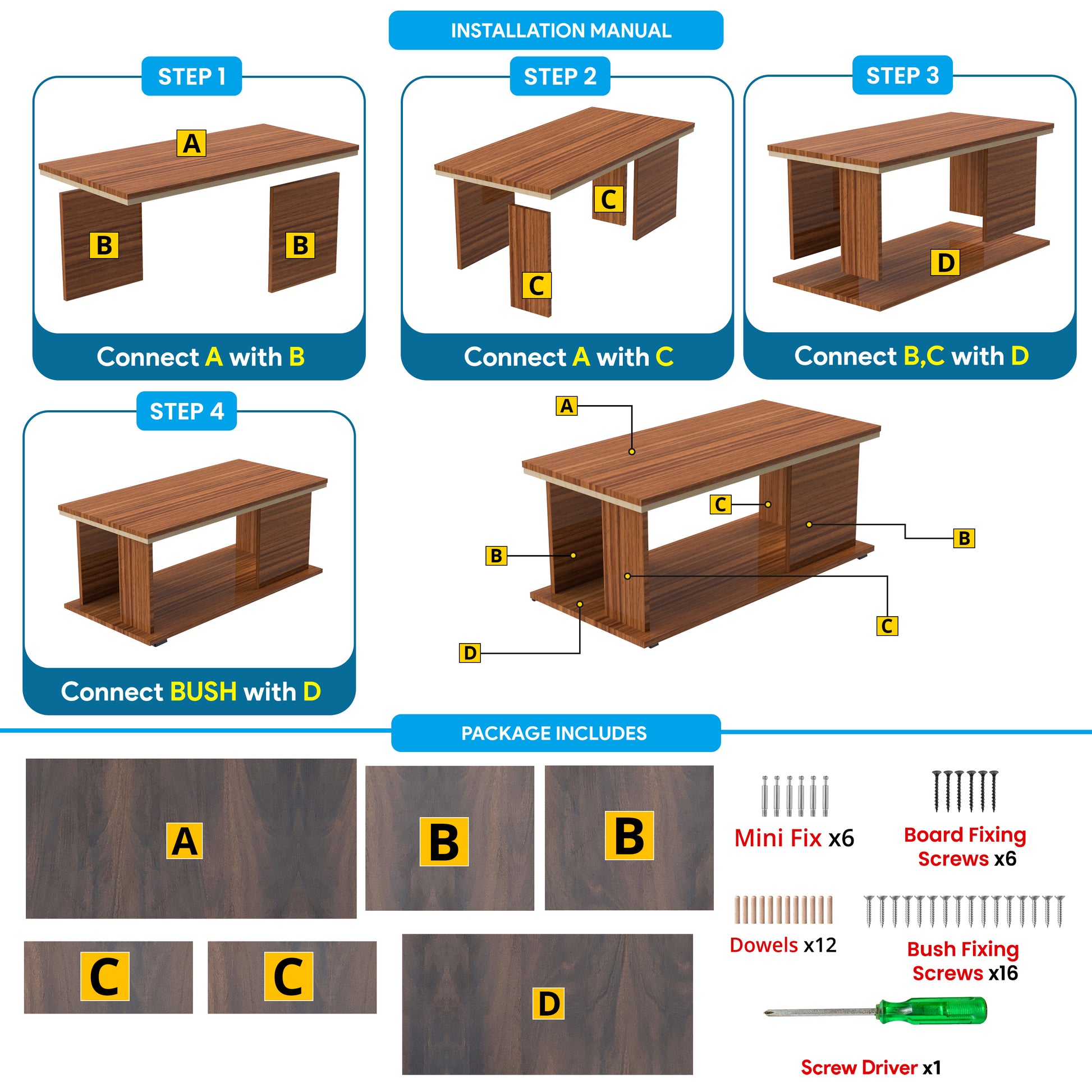 INSTALLATION MANUAL

STEP 1

A

B

B

Connect A with B

STEP 2

C

C

Connect A with C

STEP 3

D

Connect B,C with D

STEP 4

Connect BUSH with D

A

C

B

B

C

D

PACKAGE INCLUDES

A

B

B

C

C

D

Mini Fix x6

Board Fixing Screws x6

Dowels x12

Bush Fixing Screws x16

Screw Driver x1