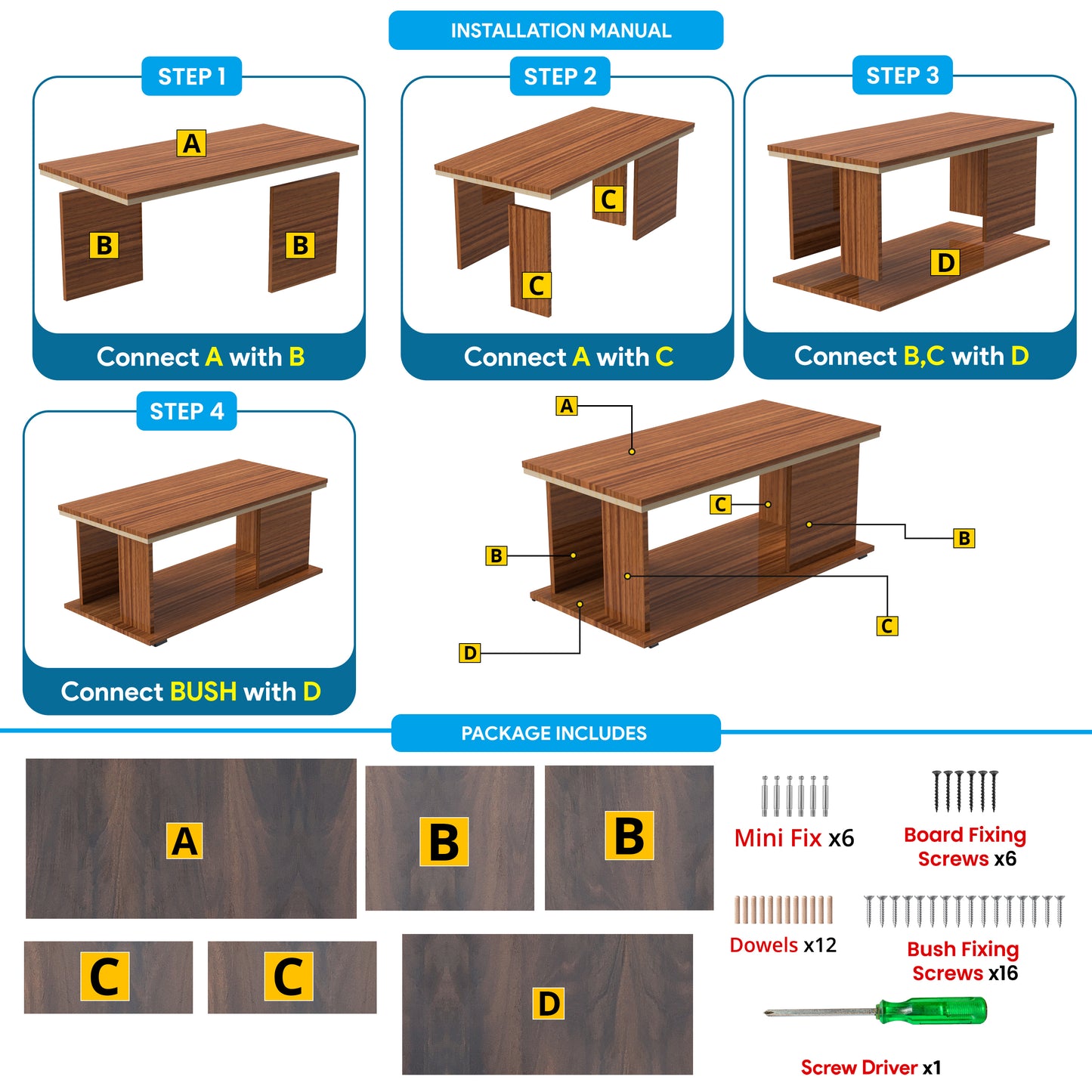 INSTALLATION MANUAL

STEP 1

A

B

B

Connect A with B

STEP 2

C

C

Connect A with C

STEP 3

D

Connect B,C with D

STEP 4

Connect BUSH with D

A

C

B

B

C

D

PACKAGE INCLUDES

A

B

B

C

C

D

Mini Fix x6

Board Fixing Screws x6

Dowels x12

Bush Fixing Screws x16

Screw Driver x1