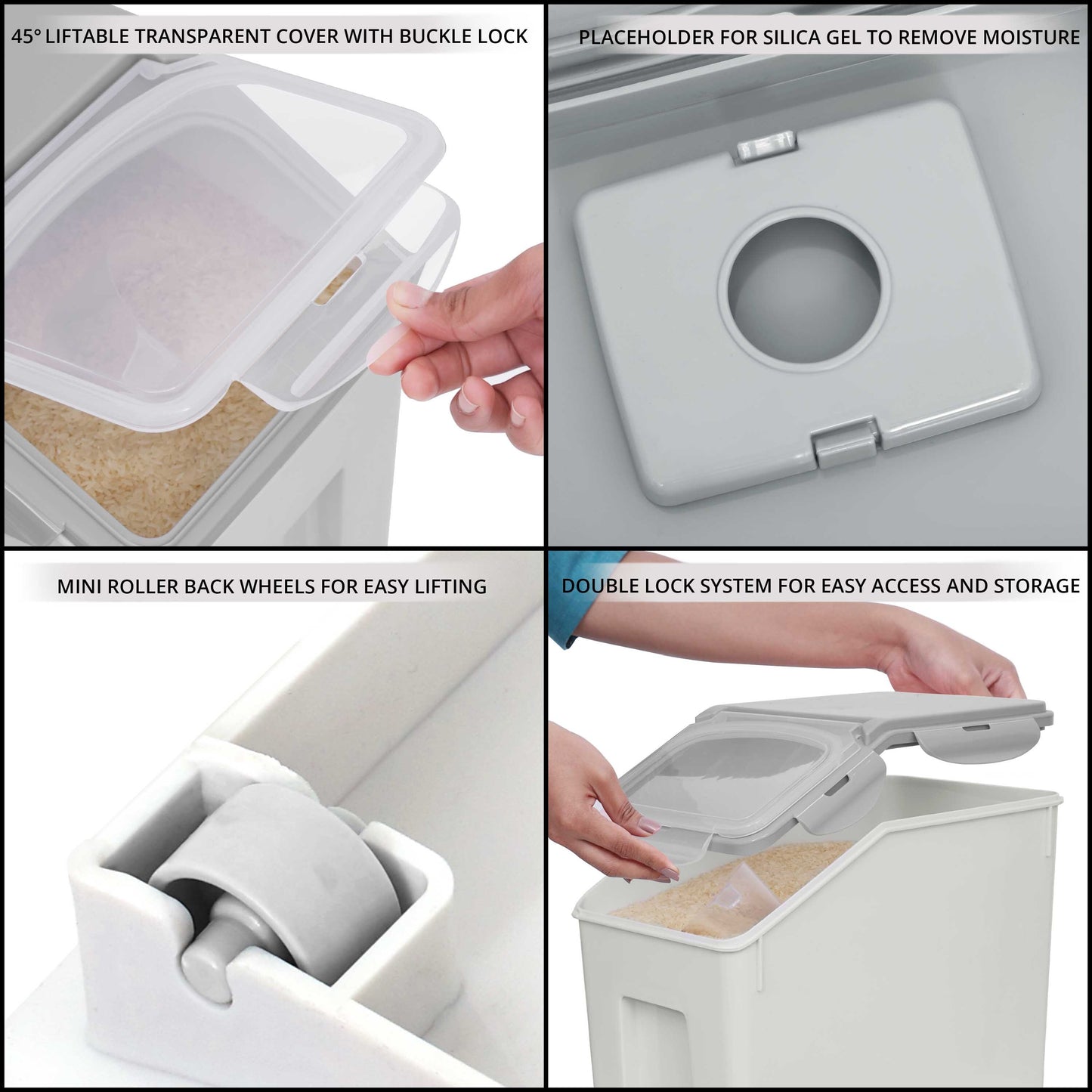 45° LIFTABLE TRANSPARENT COVER WITH BUCKLE LOCK

PLACEHOLDER FOR SILICA GEL TO REMOVE MOISTURE

MINI ROLLER BACK WHEELS FOR EASY LIFTING

DOUBLE LOCK SYSTEM FOR EASY ACCESS AND STORAGE