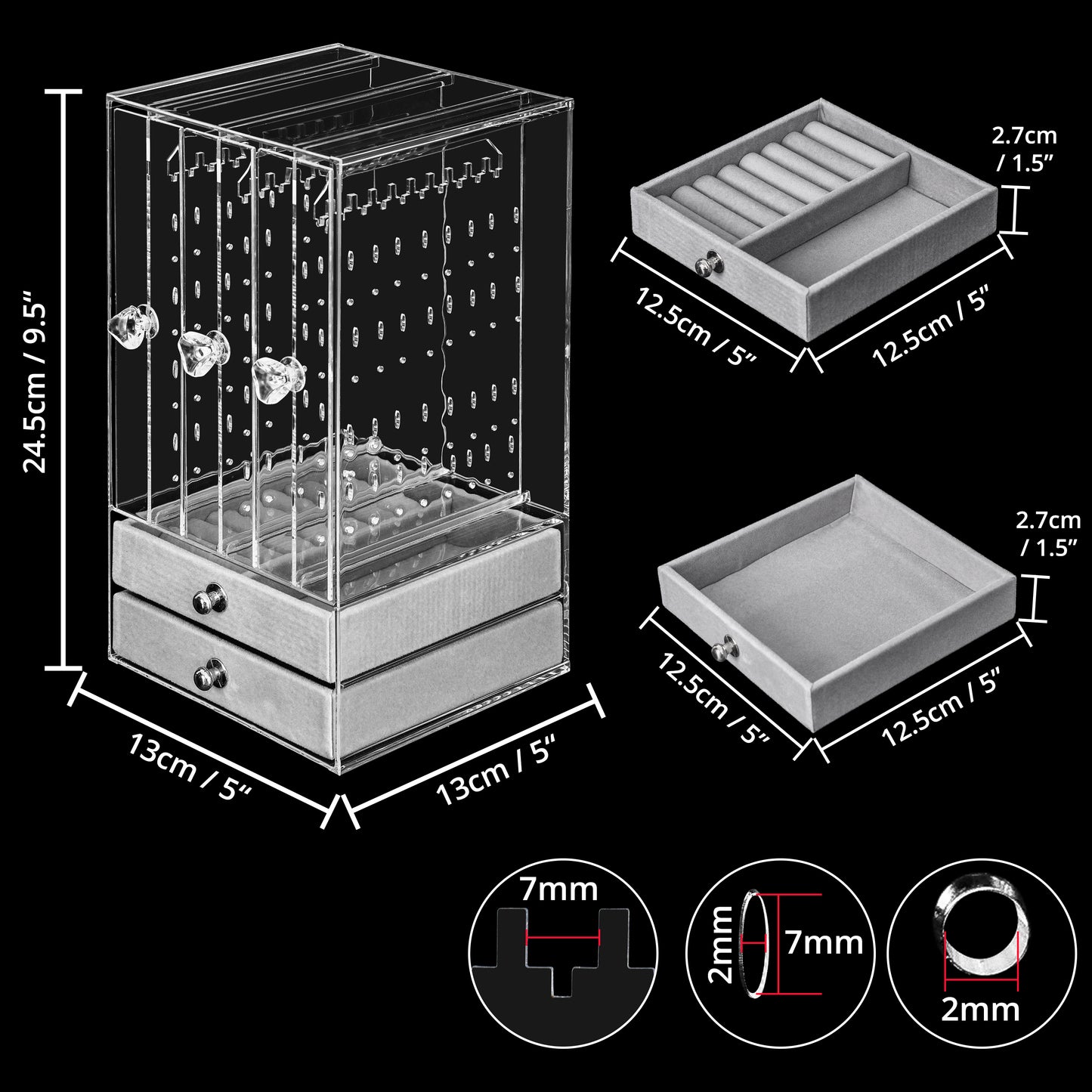 24.5cm / 9.5"

13cm / 5"

13cm / 5"

2.7cm / 1.5"

12.5cm / 5"

12.5cm / 5"

2.7cm / 1.5"

12.5cm / 5"

12.5cm / 5"

7mm

2mm

7mm

2mm