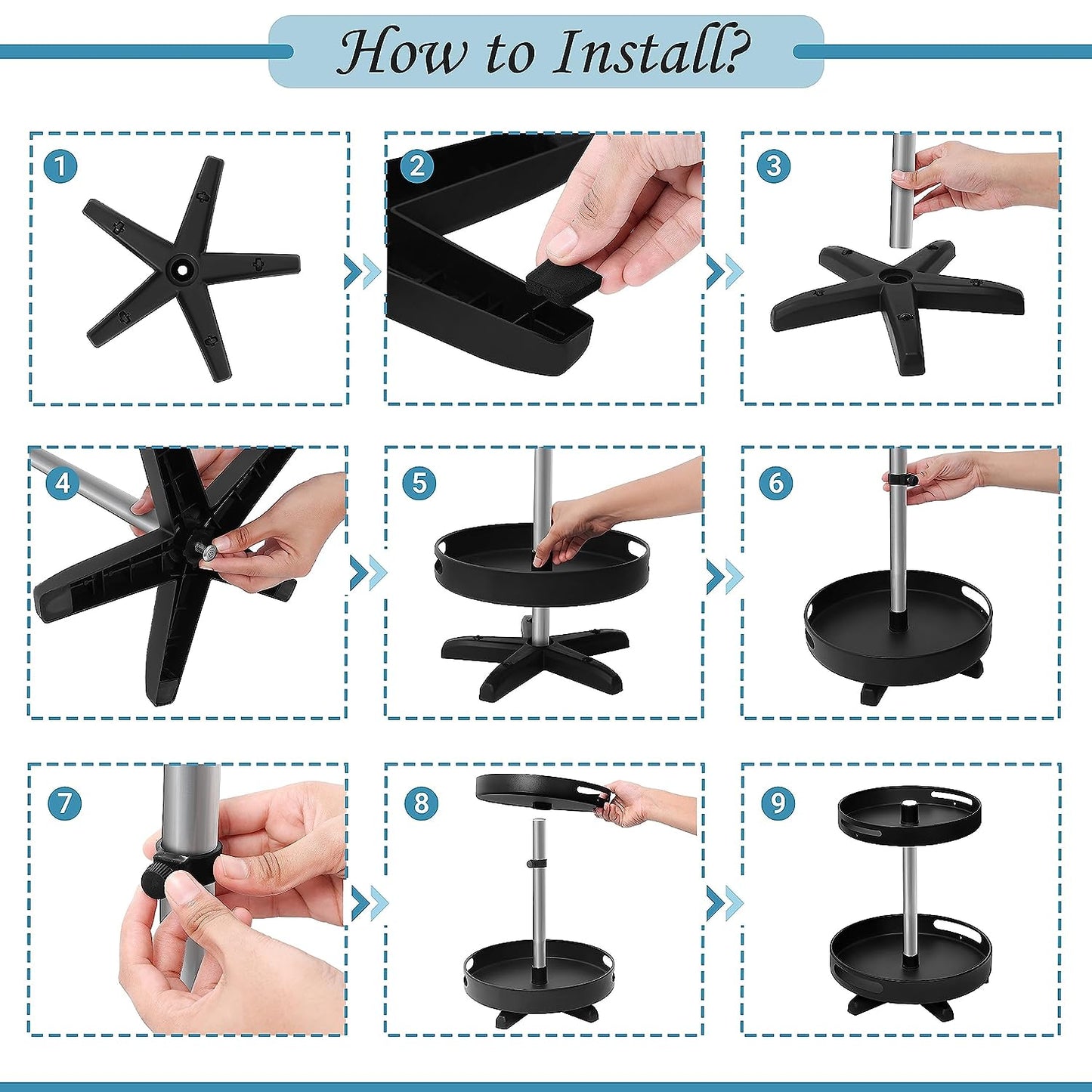 How to Install?

1

2

3

4

5

6

7

8

9