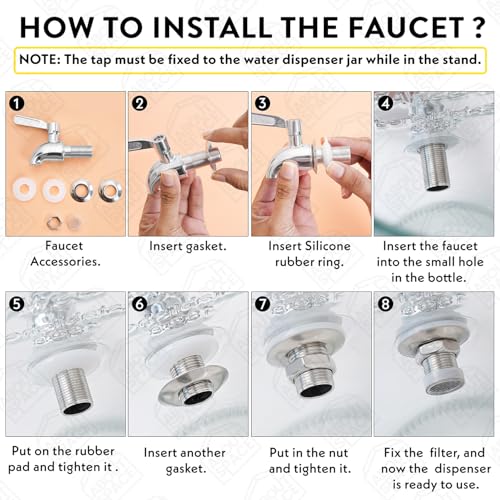 HOW TO INSTALL THE FAUCET ?

NOTE: The tap must be fixed to the water dispenser jar while in the stand.

1
Faucet Accessories.

2
Insert gasket.

3
Insert Silicone rubber ring.

4
Insert the faucet into the small hole in the bottle.

5
Put on the rubber pad and tighten it .

6
Insert another gasket.

7
Put in the nut and tighten it.

8
Fix the filter, and now the dispenser is ready to use.