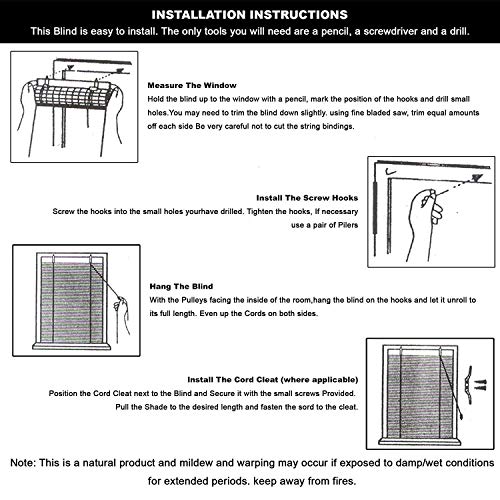 INSTALLATION INSTRUCTIONS
This Blind is easy to install. The only tools you will need are a pencil, a screwdriver and a drill.

Measure The Window
Hold the blind up to the window with a pencil, mark the position of the hooks and drill small holes.You may need to trim the blind down slightly. using fine bladed saw, trim equal amounts off each side Be very careful not to cut the string bindings.

Install The Screw Hooks
Screw the hooks into the small holes yourhave drilled. Tighten the hooks, If necessary use a pair of Pilers

Hang The Blind
With the Pulleys facing the inside of the room,hang the blind on the hooks and let it unroll to its full length. Even up the Cords on both sides.

Install The Cord Cleat (where applicable)
Position the Cord Cleat next to the Blind and Secure it with the small screws Provided. Pull the Shade to the desired length and fasten the sord to the cleat.

Note: This is a natural product and mildew and warping may occur if exposed to damp/wet conditions for extended periods. keep away from fires.