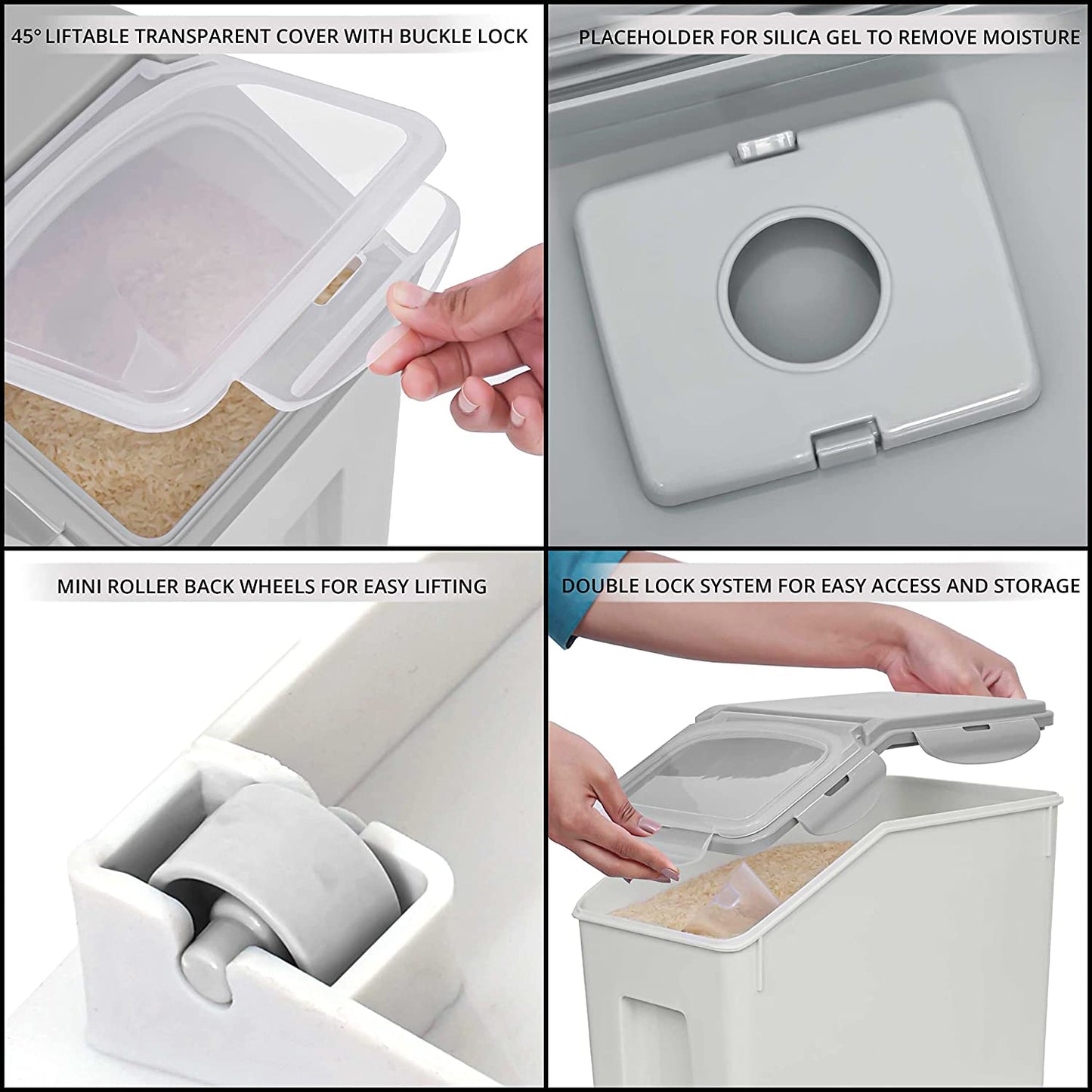 45° LIFTABLE TRANSPARENT COVER WITH BUCKLE LOCK

PLACEHOLDER FOR SILICA GEL TO REMOVE MOISTURE

MINI ROLLER BACK WHEELS FOR EASY LIFTING

DOUBLE LOCK SYSTEM FOR EASY ACCESS AND STORAGE