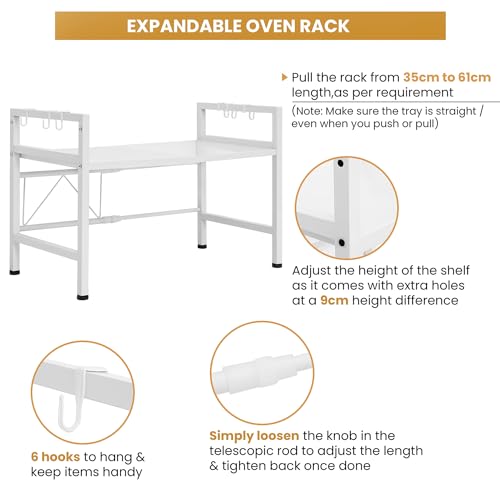 EXPANDABLE OVEN RACK

Pull the rack from 35cm to 61cm length,as per requirement

(Note: Make sure the tray is straight / even when you push or pull)

Adjust the height of the shelf as it comes with extra holes at a 9cm height difference

6 hooks to hang & keep items handy

Simply loosen the knob in the telescopic rod to adjust the length & tighten back once done