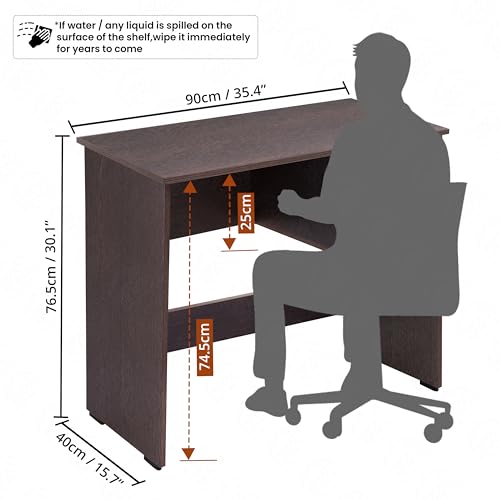 *If water / any liquid is spilled on the surface of the shelf,wipe it immediately for years to come

90cm / 35.4"

76.5cm / 30.1"

25cm

74.5cm

40cm / 15.7"