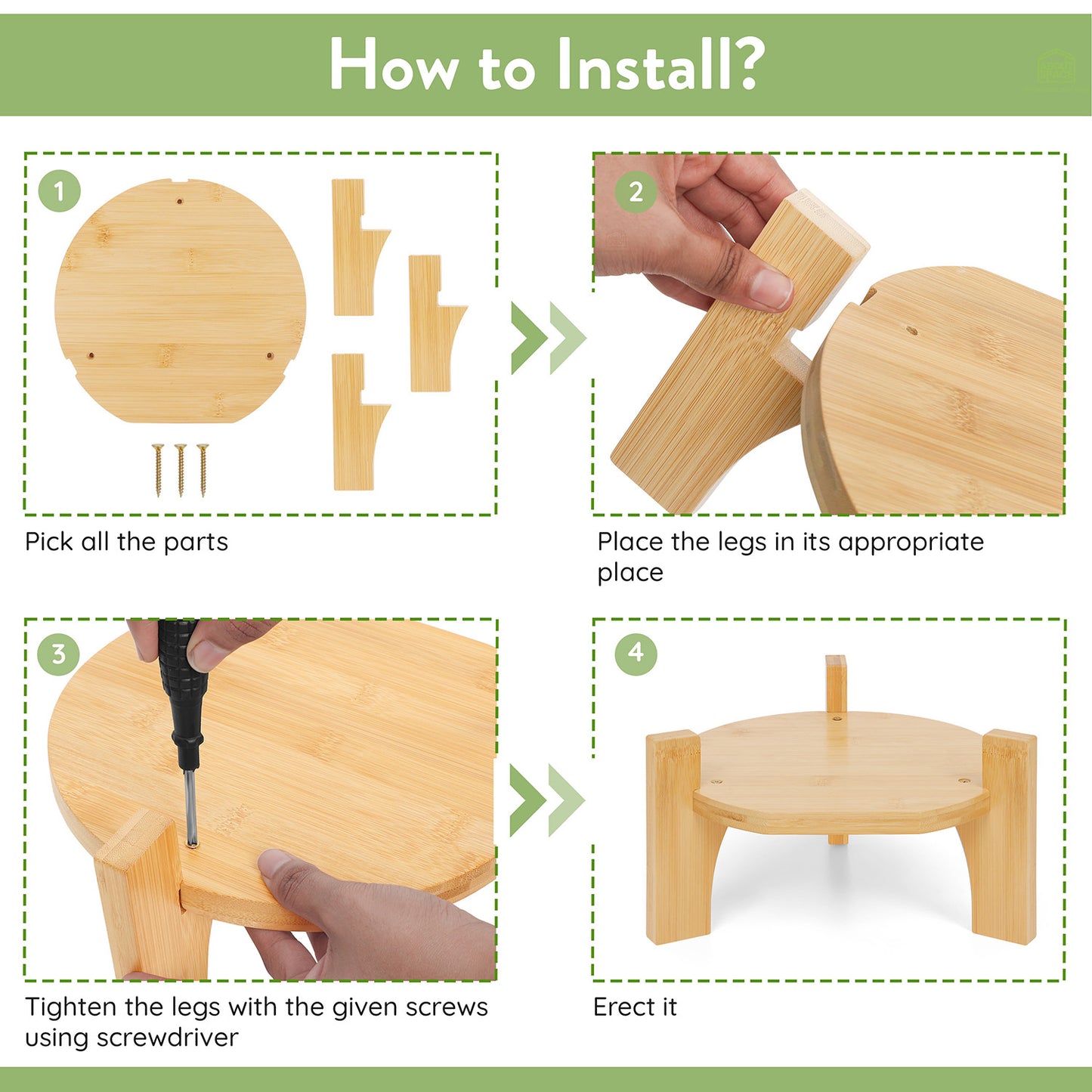 How to Install?

1

Pick all the parts

2

Place the legs in its appropriate place

3

Tighten the legs with the given screws using screwdriver

4

Erect it